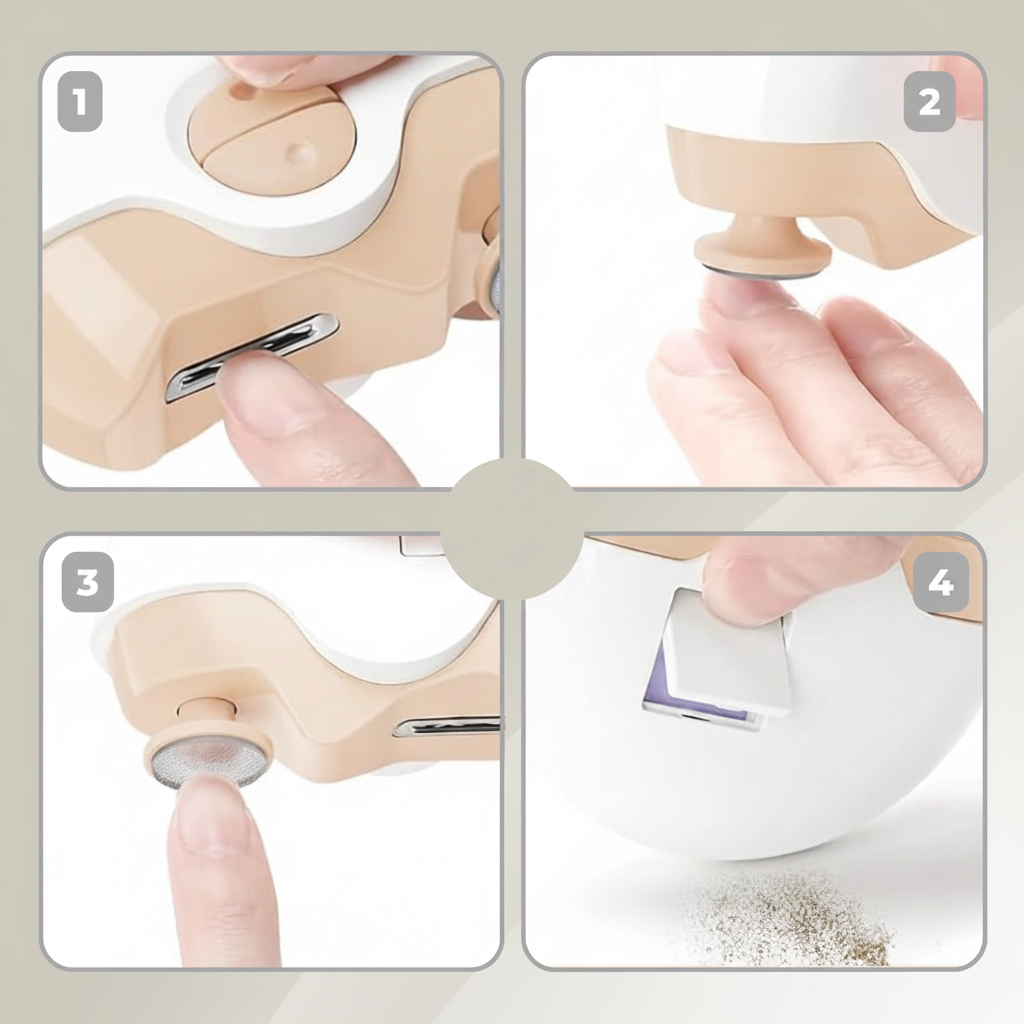 1

2

3

4